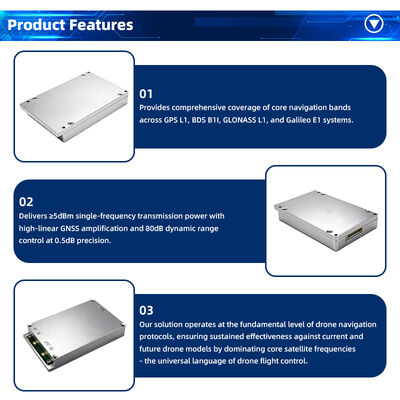 Product Features

01
Provides comprehensive coverage of core navigation bands across GPS L1, BDS B1I, GLONASS L1, and Galileo E1 systems.

02
Delivers ≥5dBm single-frequency transmission power with high-linear GNSS amplification and 80dB dynamic range control at 0.5dB precision.

03
Our solution operates at the fundamental level of drone navigation protocols, ensuring sustained effectiveness against current and future drone models by dominating core satellite frequencies - the universal language of drone flight control.